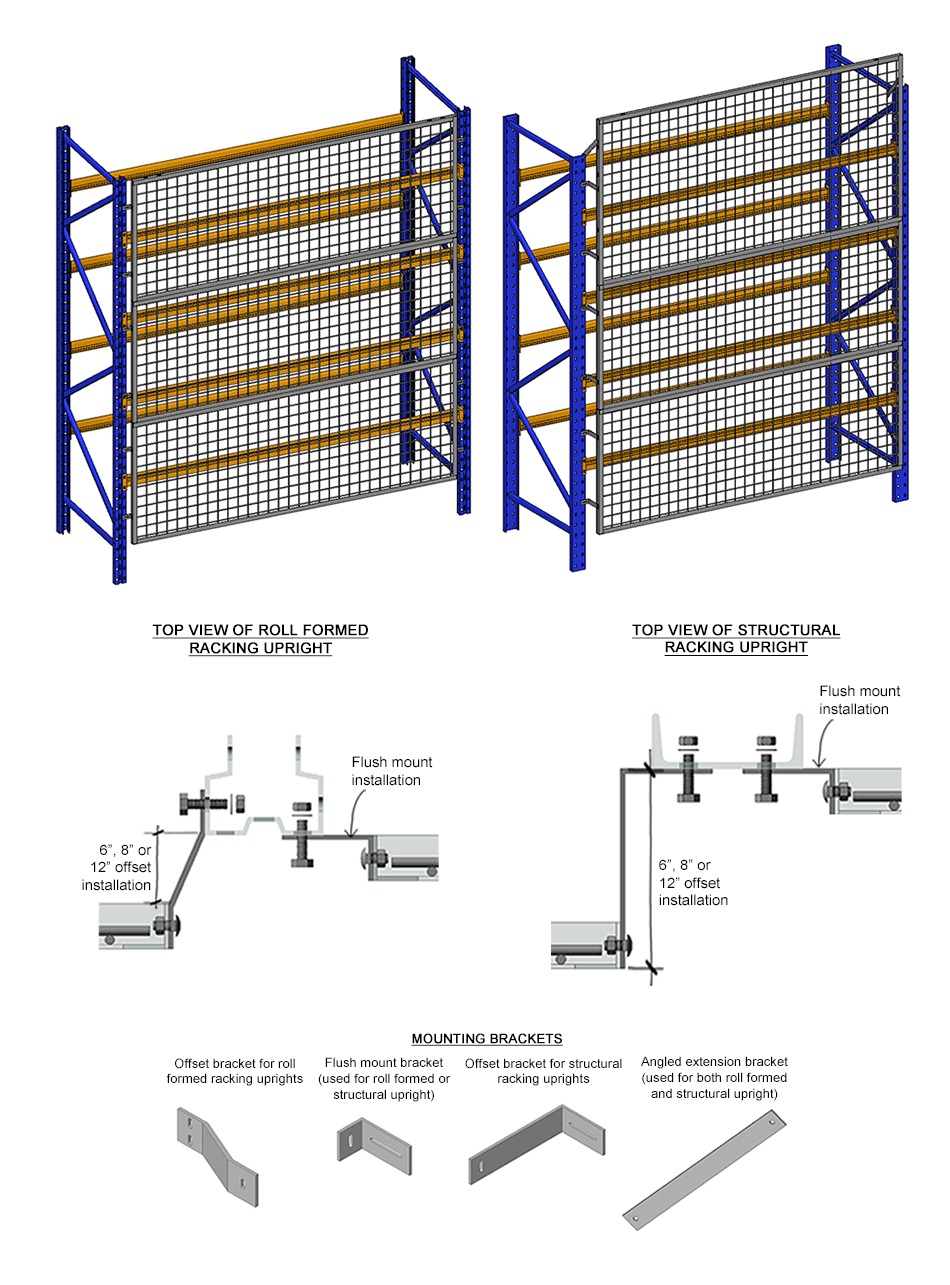 TOP VIEW OF ROLL FORMED RACKING UPRIGHT

Flush mount installation

6", 8" or 12" offset installation

TOP VIEW OF STRUCTURAL RACKING UPRIGHT

Flush mount installation

6", 8" or 12" offset installation

MOUNTING BRACKETS

Offset bracket for roll formed racking uprights

Flush mount bracket (used for roll formed or structural upright)

Offset bracket for structural racking uprights

Angled extension bracket (used for both roll formed and structural upright)